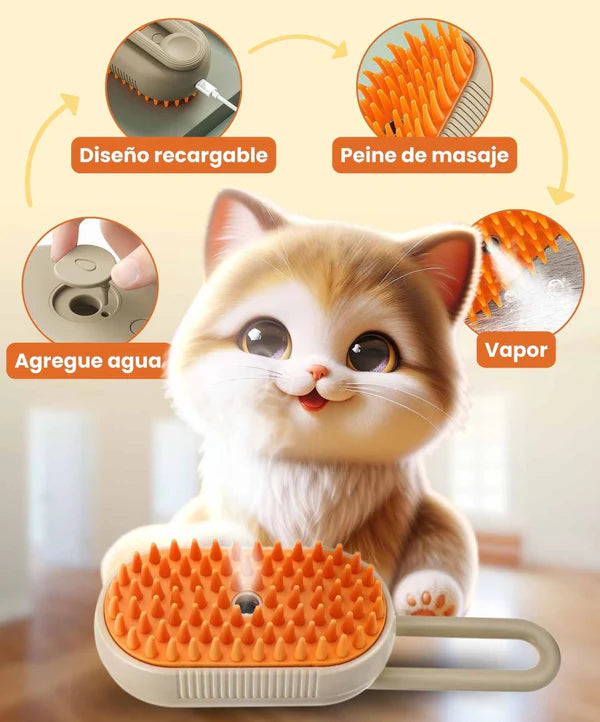 Diseño recargable

Peine de masaje

Agregue agua

Vapor